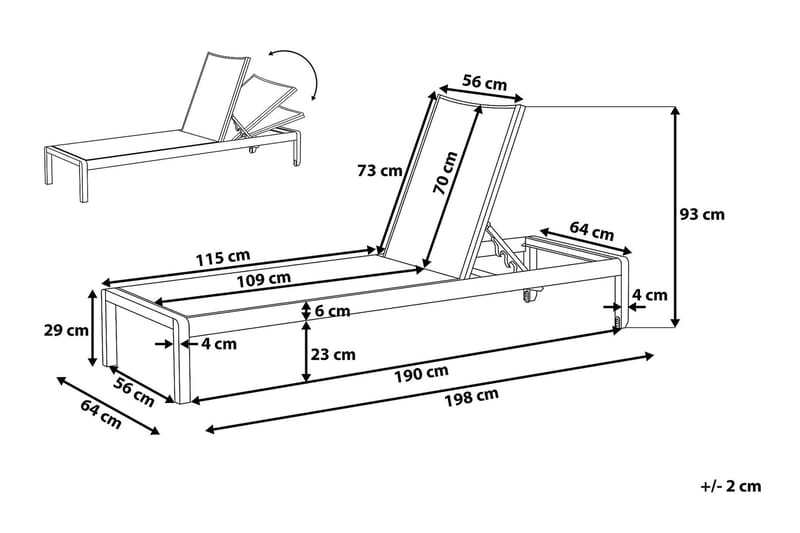 56 cm
73 cm
70 cm
93 cm
64 cm
115 cm
109 cm
4 cm
6 cm
29 cm
4 cm
23 cm
190 cm
56 cm
198 cm
64 cm
+/- 2 cm