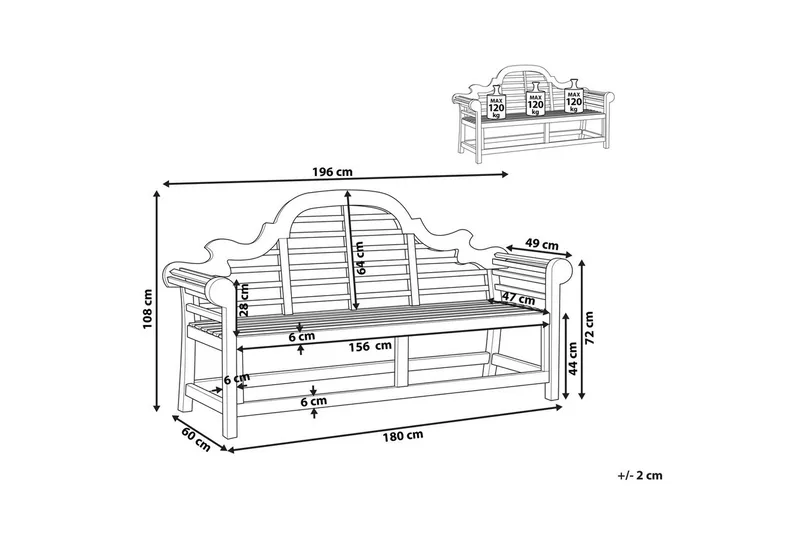 MAX 120 kg
MAX 120 kg
MAX 120 kg

196 cm
108 cm
64 cm
49 cm
28 cm
47 cm
6 cm
156 cm
72 cm
44 cm
6 cm
6 cm
60 cm
180 cm

+/- 2 cm