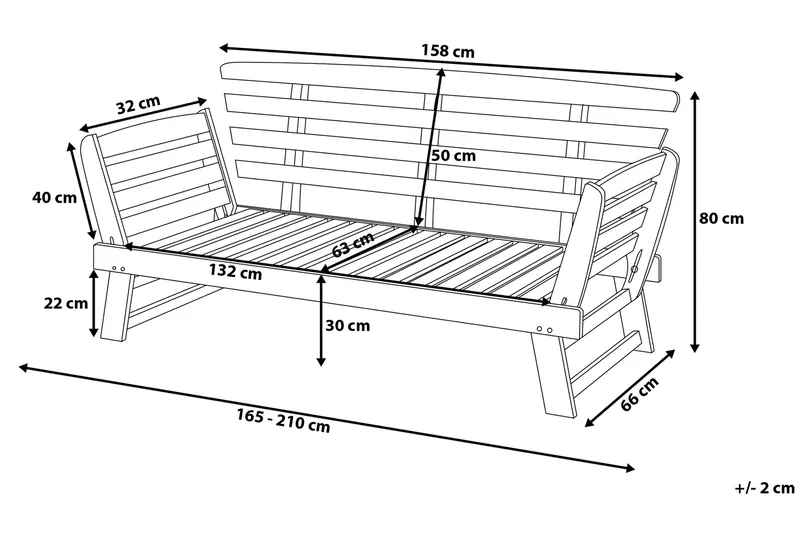 158 cm
32 cm
50 cm
40 cm
80 cm
63 cm
132 cm
22 cm
30 cm
66 cm
165 - 210 cm
+/- 2 cm