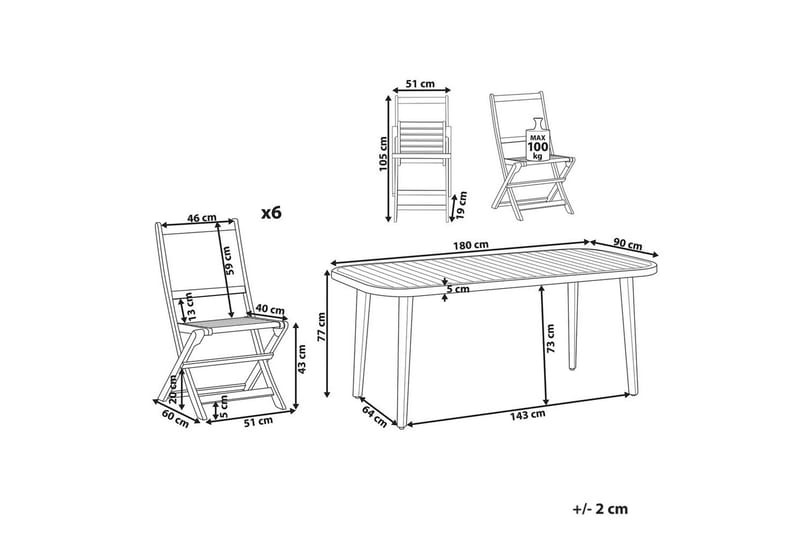 51 cm
105 cm
19 cm
MAX
100
kg
x6
46 cm
59 cm
13 cm
40 cm
43 cm
20 cm
5 cm
60 cm
51 cm
180 cm
90 cm
5 cm
77 cm
73 cm
64 cm
143 cm
+/- 2 cm