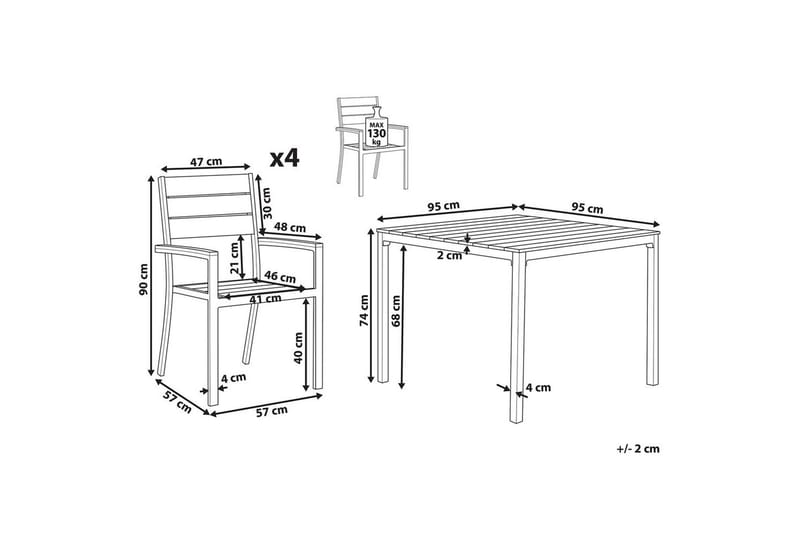 MAX
130
kg

x4

47 cm

30 cm

48 cm

21 cm

46 cm

41 cm

90 cm

40 cm

4 cm

57 cm

57 cm

95 cm

95 cm

2 cm

74 cm

68 cm

4 cm

+/- 2 cm