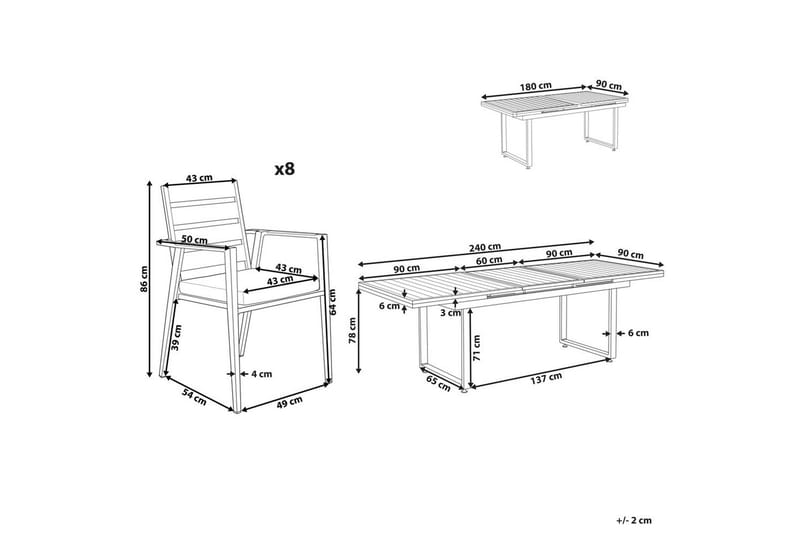 180 cm
90 cm
x8
43 cm
50 cm
43 cm
43 cm
86 cm
64 cm
39 cm
4 cm
54 cm
49 cm
240 cm
90 cm
60 cm
90 cm
90 cm
6 cm
3 cm
78 cm
71 cm
6 cm
65 cm
137 cm
+/- 2 cm