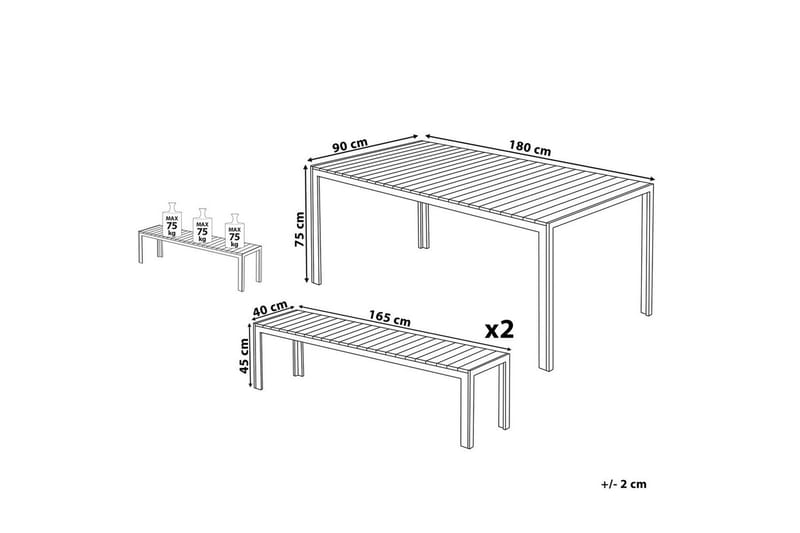 90 cm
180 cm
75 cm
MAX 75 kg
MAX 75 kg
MAX 75 kg
40 cm
165 cm
x2
45 cm
+/- 2 cm