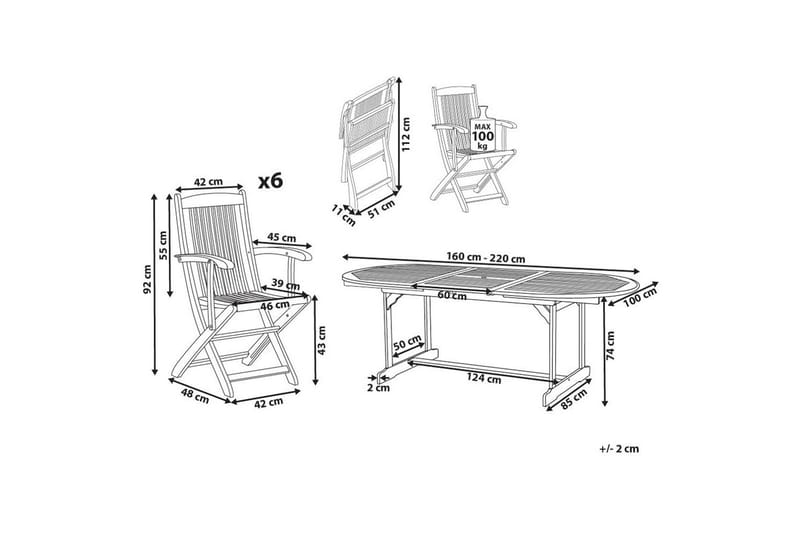 112 cm
11 cm
51 cm
MAX
100
kg
42 cm
x6
92 cm
55 cm
45 cm
39 cm
46 cm
43 cm
48 cm
42 cm
160 cm - 220 cm
60 cm
100 cm
50 cm
74 cm
2 cm
124 cm
85 cm
+/- 2 cm