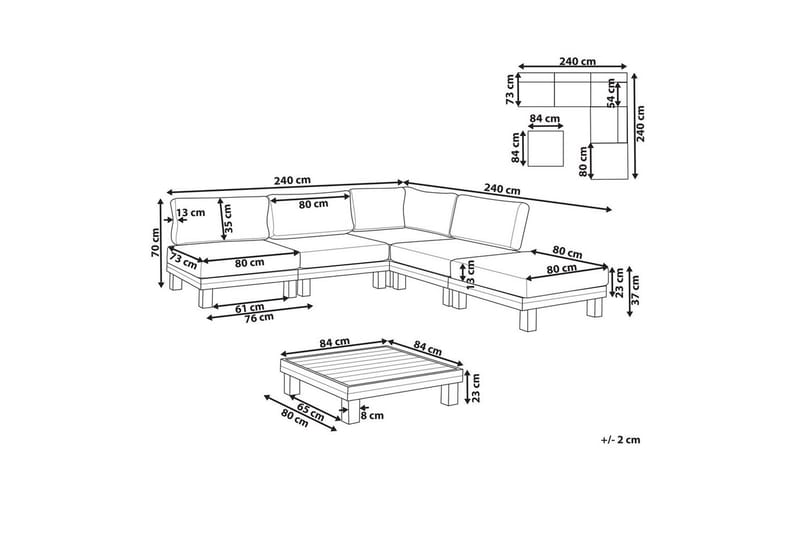 240 cm
73 cm
54 cm
240 cm
84 cm
84 cm
80 cm
240 cm
240 cm
13 cm
35 cm
80 cm
70 cm
73 cm
80 cm
80 cm
80 cm
13 cm
23 cm
37 cm
61 cm
76 cm
84 cm
84 cm
23 cm
65 cm
80 cm
8 cm
+/- 2 cm