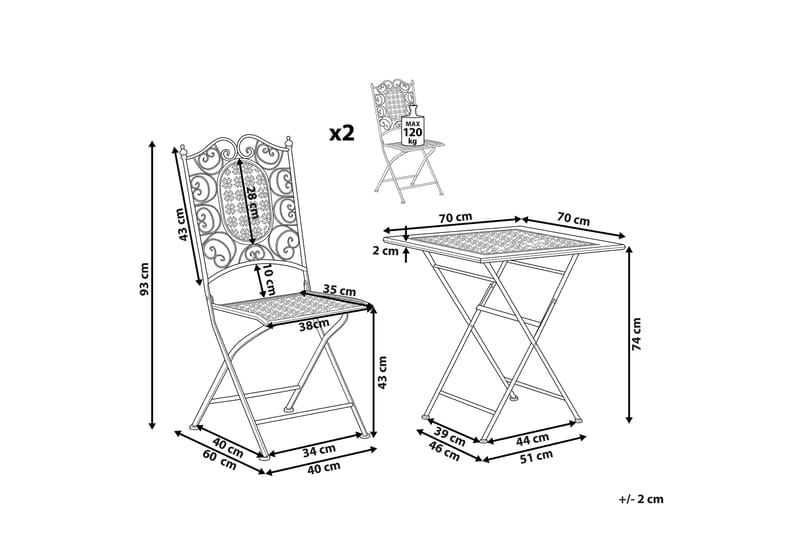 x2

MAX
120
kg

93 cm
43 cm
28 cm
10 cm
35 cm
38cm
43 cm
40 cm
60 cm
34 cm
40 cm

70 cm
70 cm
2 cm
74 cm
39 cm
46 cm
44 cm
51 cm

+/- 2 cm