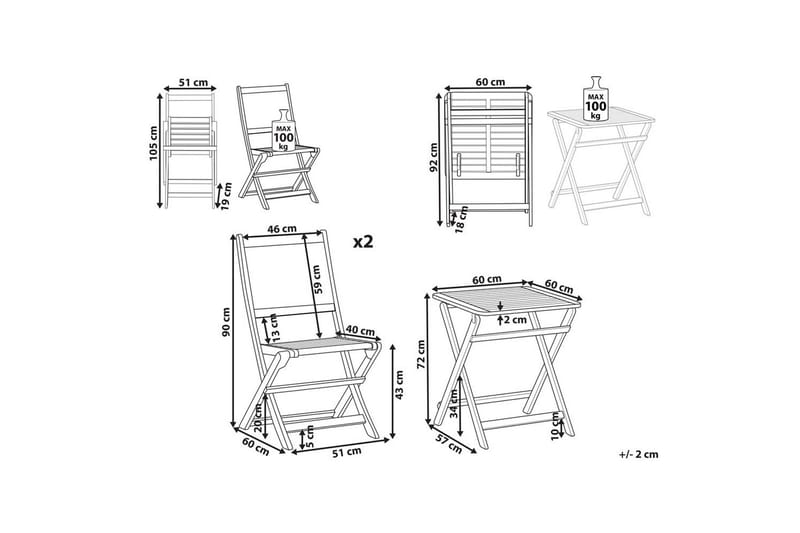 51 cm
105 cm
19 cm
MAX
100
kg

60 cm
92 cm
18 cm
MAX
100
kg

46 cm
x2
59 cm
90 cm
13 cm
40 cm
43 cm
20 cm
5 cm
60 cm
51 cm

60 cm
60 cm
2 cm
72 cm
34 cm
10 cm
57 cm

+/- 2 cm