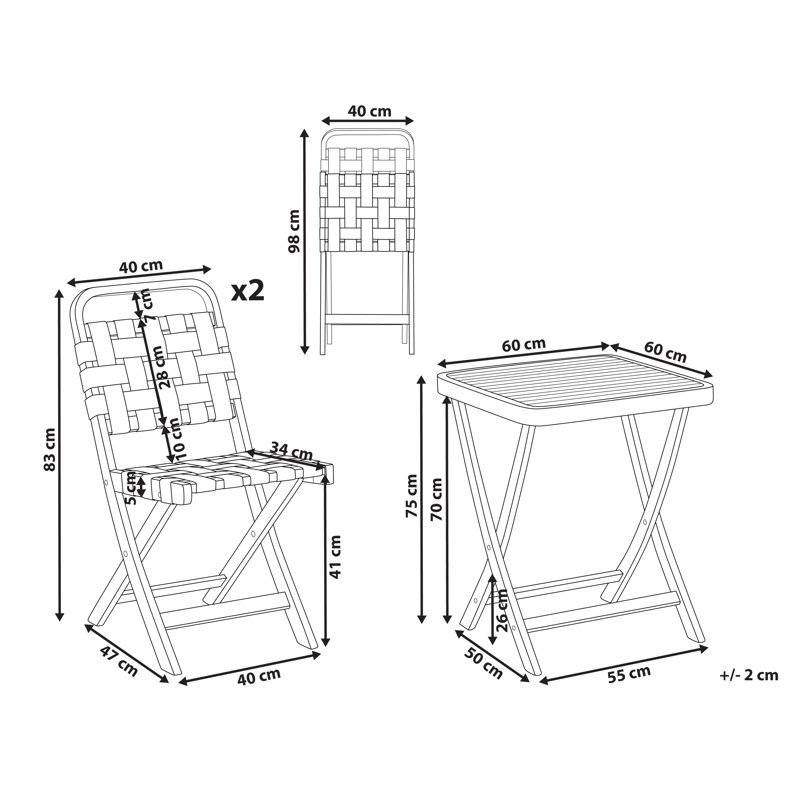 40 cm
98 cm
40 cm
x2
7 cm
28 cm
10 cm
34 cm
5 cm
83 cm
41 cm
47 cm
40 cm
60 cm
60 cm
75 cm
70 cm
26 cm
50 cm
55 cm
+/- 2 cm