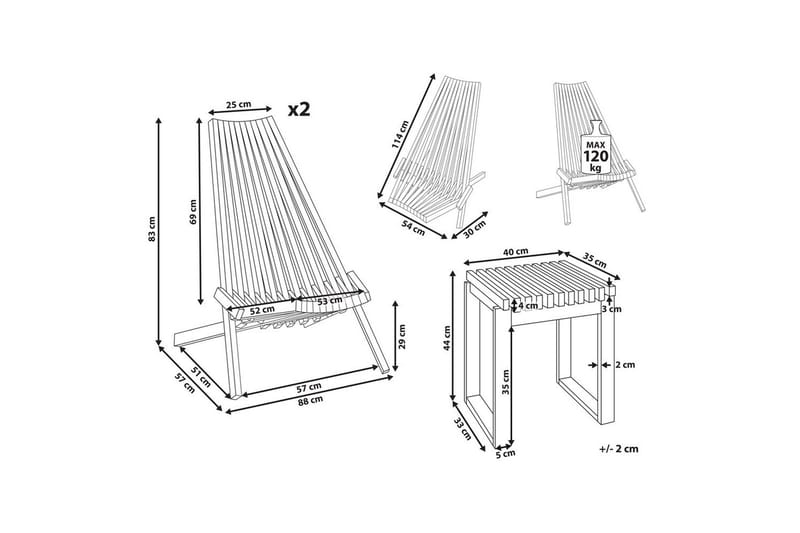 25 cm
x2
83 cm
69 cm
52 cm
53 cm
29 cm
51 cm
57 cm
57 cm
88 cm
114 cm
54 cm
30 cm
MAX
120
kg
40 cm
35 cm
4 cm
3 cm
44 cm
35 cm
2 cm
33 cm
5 cm
+/- 2 cm