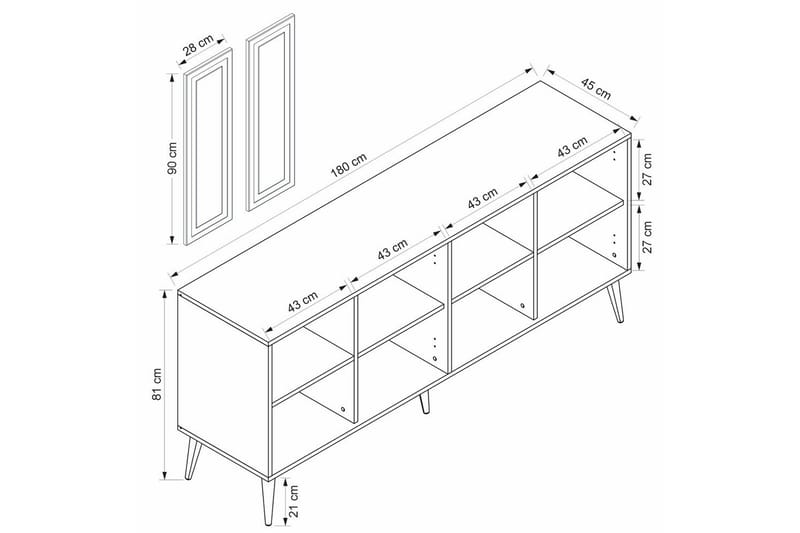 28 cm
90 cm
180 cm
45 cm
43 cm
43 cm
43 cm
43 cm
27 cm
27 cm
81 cm
21 cm