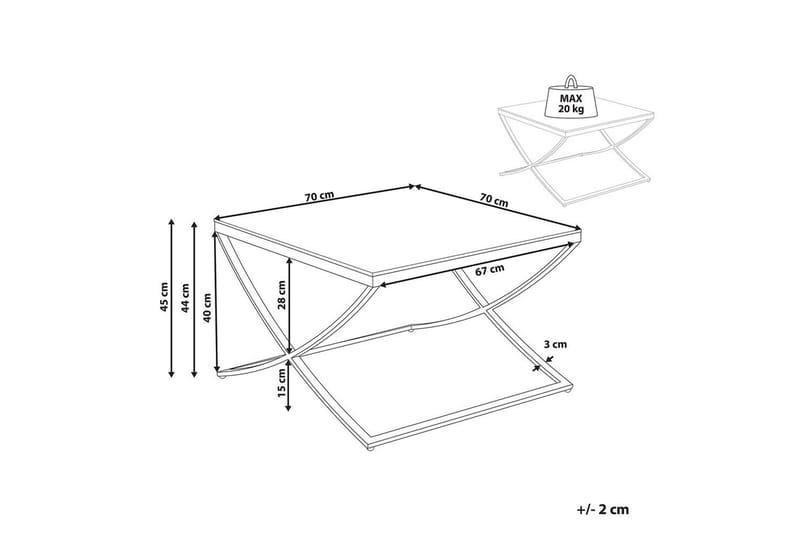 MAX
20 kg

70 cm
70 cm
67 cm
45 cm
44 cm
40 cm
28 cm
15 cm
3 cm

+/- 2 cm