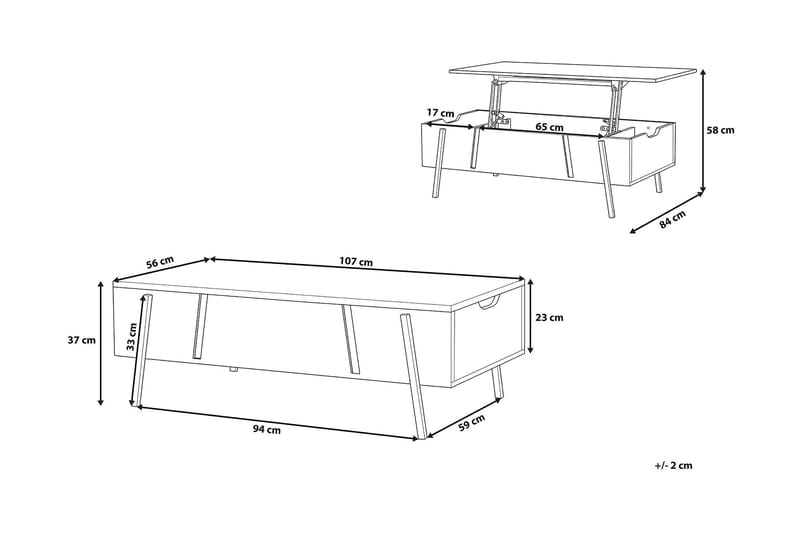 17 cm
65 cm
58 cm
84 cm
56 cm
107 cm
37 cm
33 cm
23 cm
94 cm
59 cm
+/- 2 cm