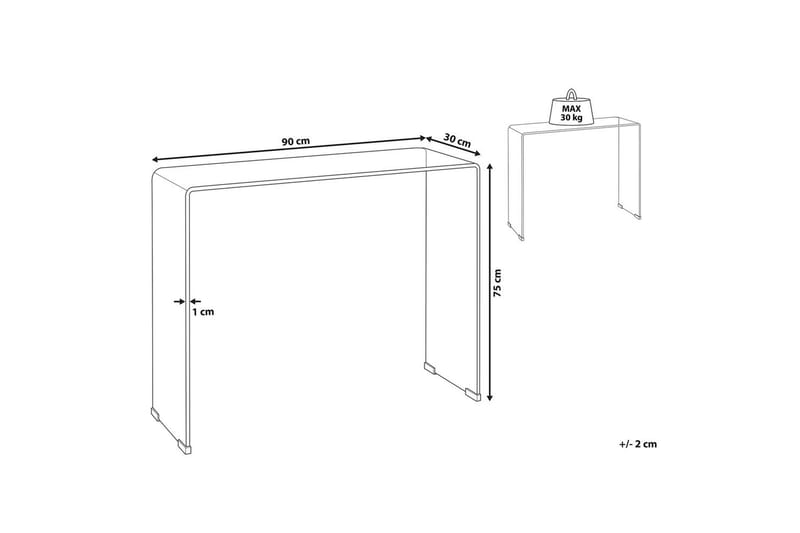 90 cm
30 cm
75 cm
1 cm
MAX
30 kg
+/- 2 cm