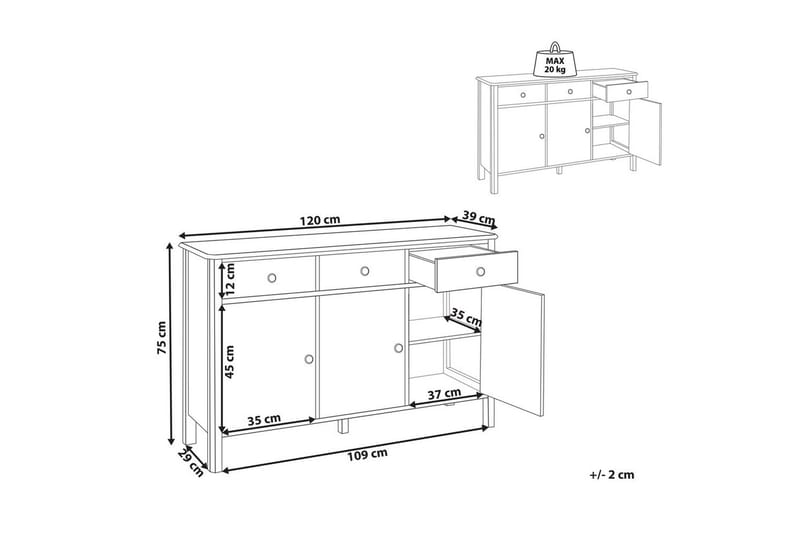 MAX
20 kg

120 cm
39 cm
12 cm
75 cm
45 cm
35 cm
35 cm
37 cm
29 cm
109 cm

+/- 2 cm