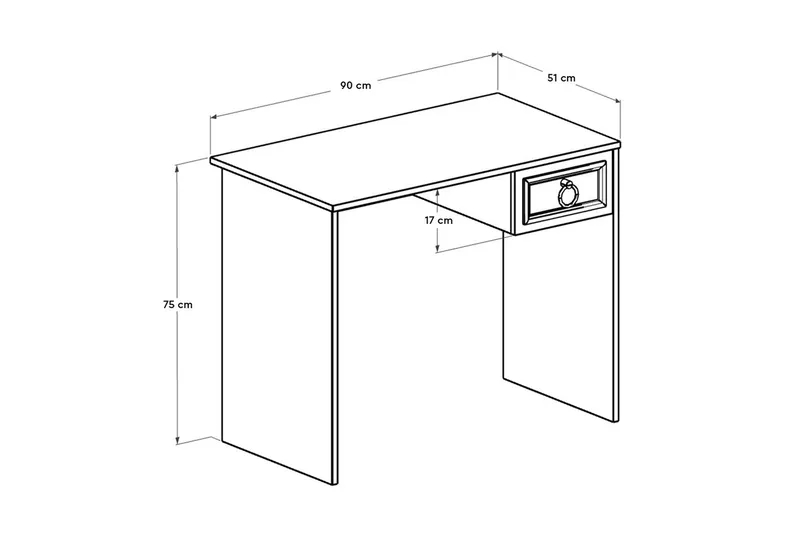 90 cm
51 cm
17 cm
75 cm