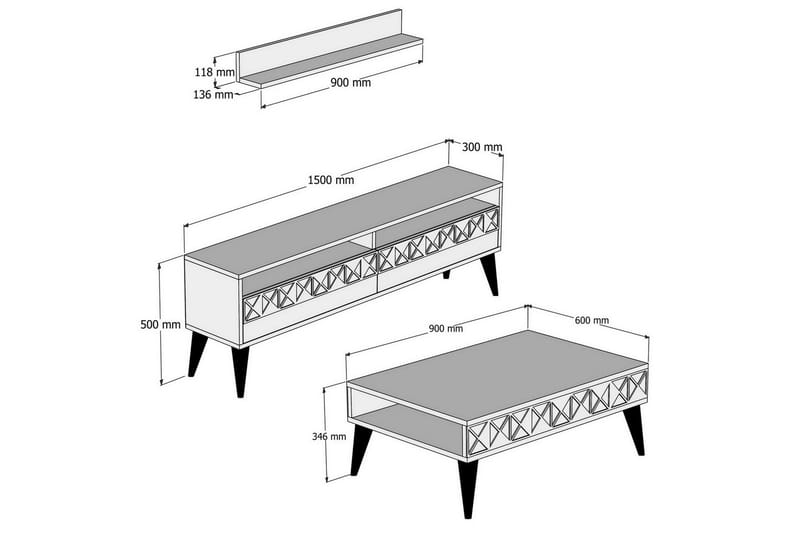 118 mm
136 mm
900 mm
1500 mm
300 mm
500 mm
900 mm
600 mm
346 mm