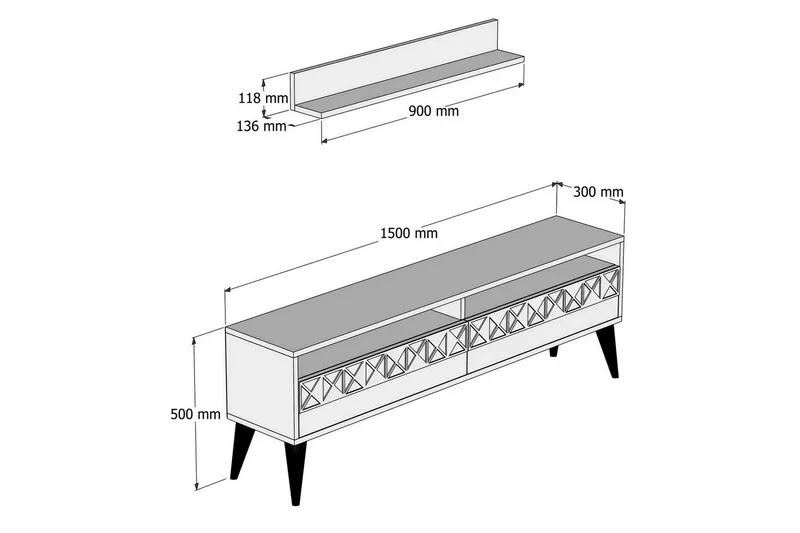 118 mm
136 mm
900 mm

300 mm
1500 mm
500 mm