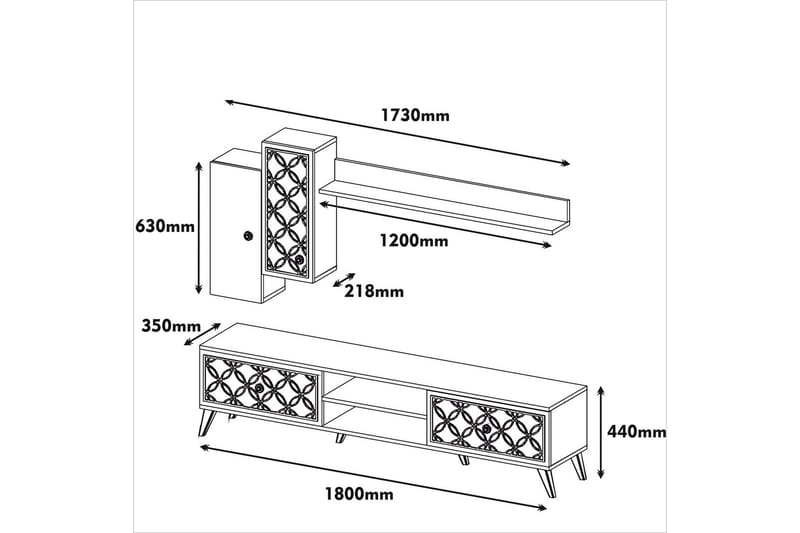 1730mm

630mm

1200mm

218mm

350mm

440mm

1800mm