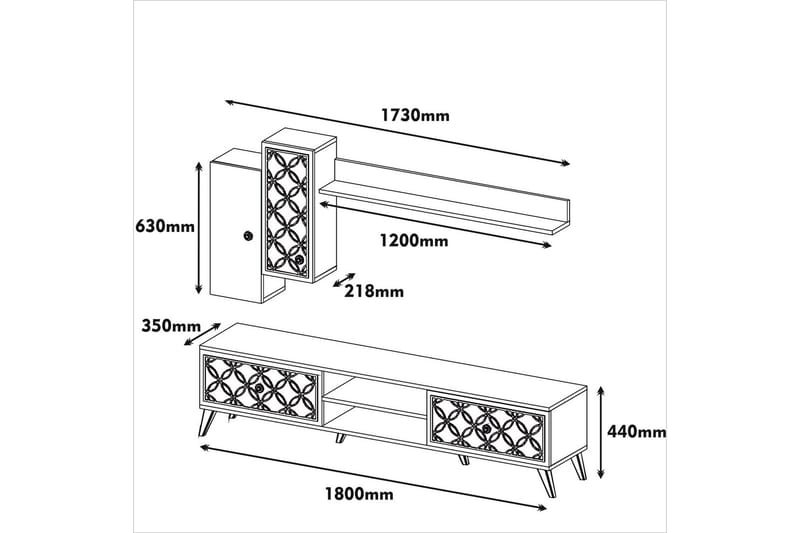 1730mm

630mm

1200mm

218mm

350mm

440mm

1800mm