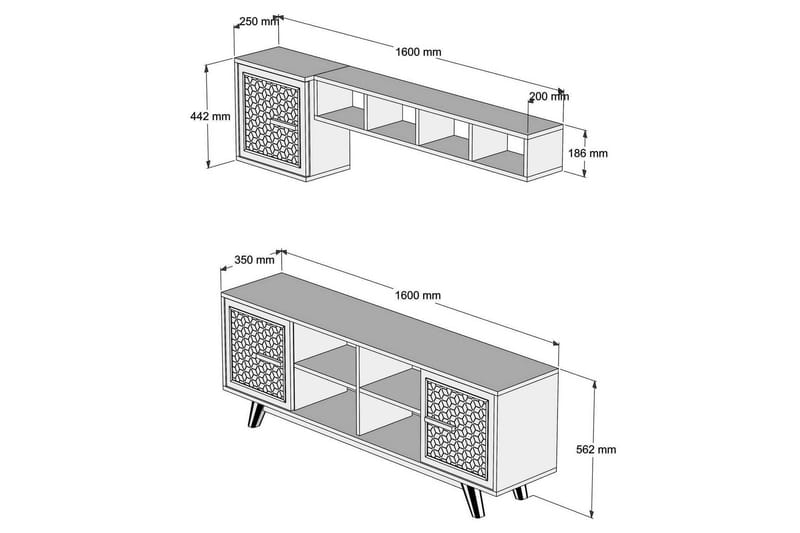 250 mm
1600 mm
200 mm
442 mm
186 mm

350 mm
1600 mm
562 mm