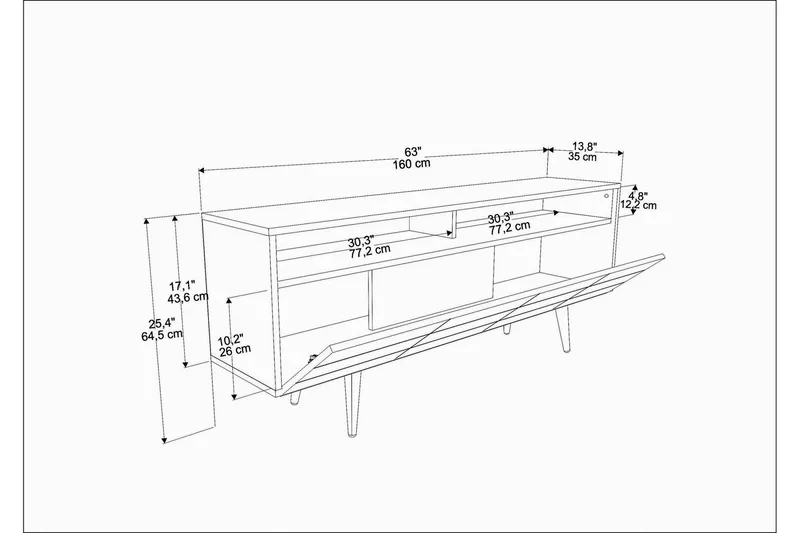 63"
160 cm

13,8"
35 cm

4,8"
12,2 cm

30,3"
77,2 cm

30,3"
77,2 cm

17,1"
43,6 cm

25,4"
64,5 cm

10,2"
26 cm