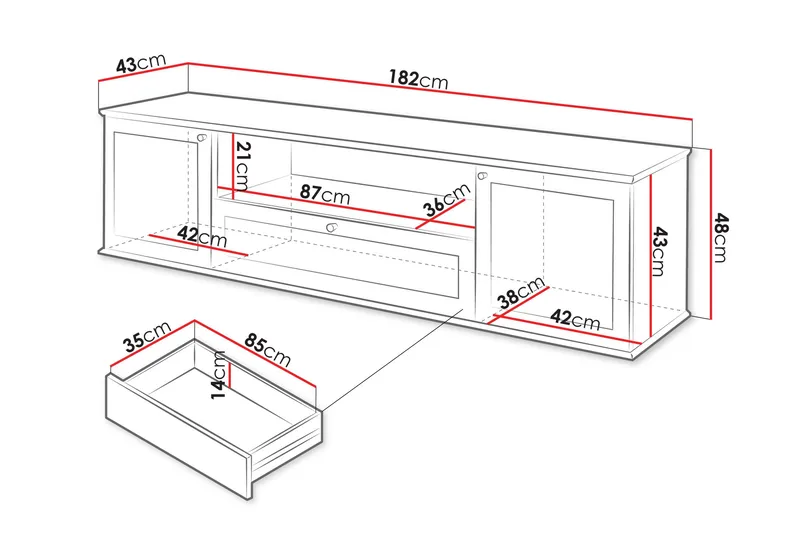 43cm
182cm
21cm
87cm
36cm
42cm
43cm
48cm
38cm
42cm
35cm
85cm
14cm