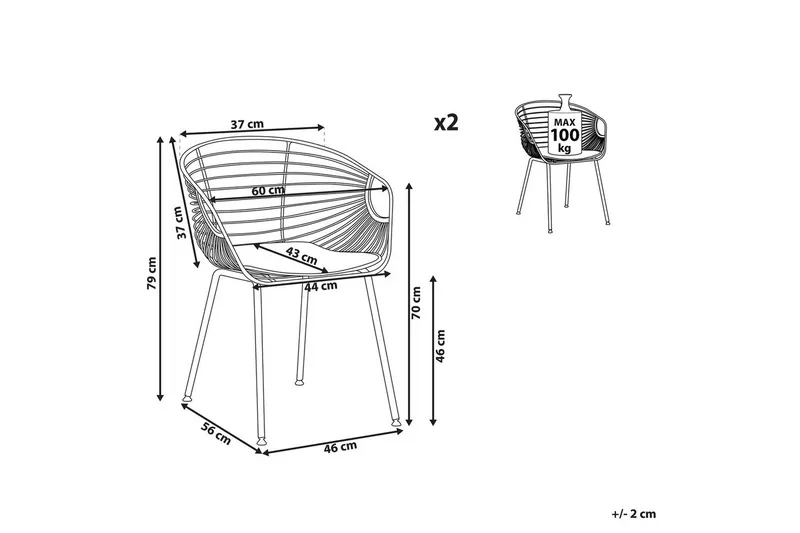 37 cm

x2

MAX
100
kg

60 cm

37 cm

79 cm

43 cm

44 cm

70 cm

46 cm

56 cm

46 cm

+/- 2 cm