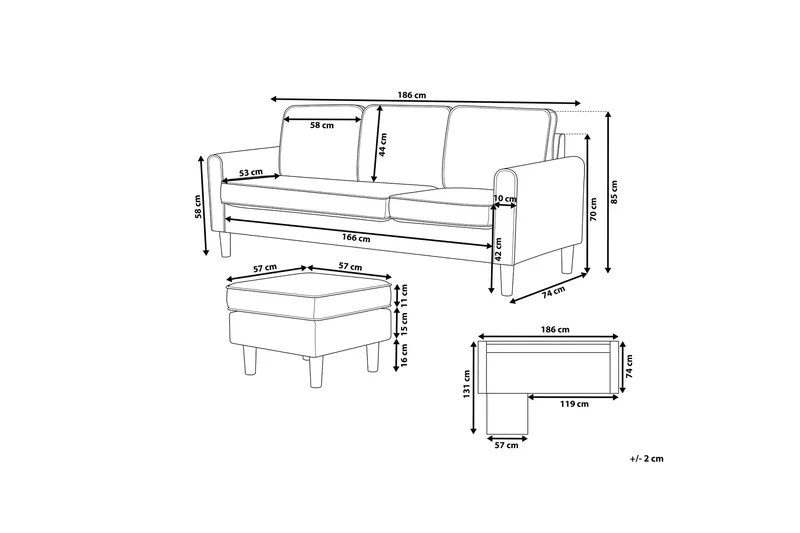 186 cm
58 cm
44 cm
53 cm
58 cm
10 cm
70 cm
85 cm
166 cm
42 cm
74 cm
57 cm
57 cm
11 cm
15 cm
16 cm
186 cm
74 cm
131 cm
119 cm
57 cm
+/- 2 cm