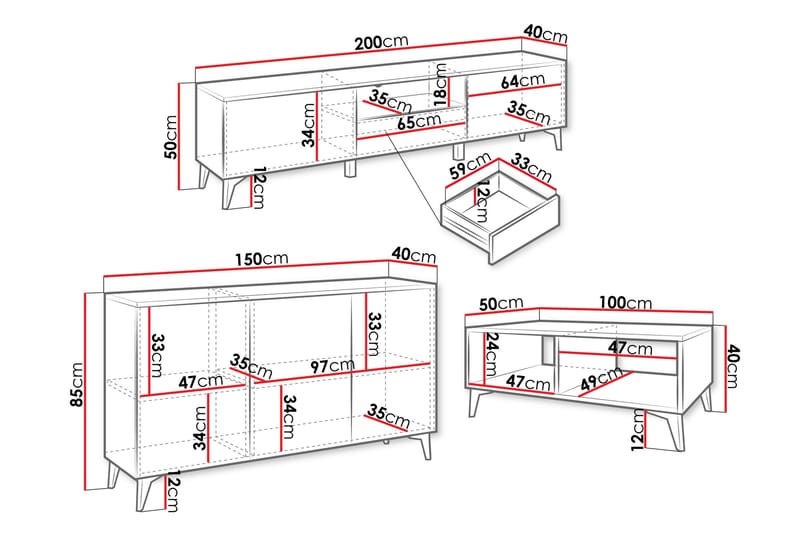 200cm
40cm
50cm
34cm
35cm
18cm
65cm
64cm
35cm
12cm
59cm
33cm
12cm
150cm
40cm
85cm
33cm
47cm
35cm
97cm
33cm
34cm
34cm
35cm
12cm
50cm
100cm
24cm
47cm
47cm
49cm
40cm
12cm