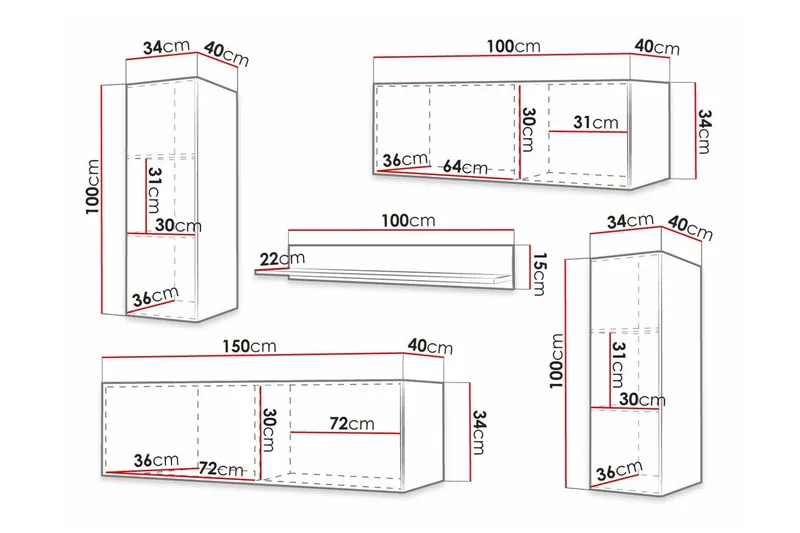 34cm
40cm
100cm
31cm
30cm
36cm

100cm
40cm
30cm
31cm
34cm
36cm
64cm

100cm
22cm
15cm

34cm
40cm
100cm
31cm
30cm
36cm

150cm
40cm
30cm
72cm
34cm
36cm
72cm