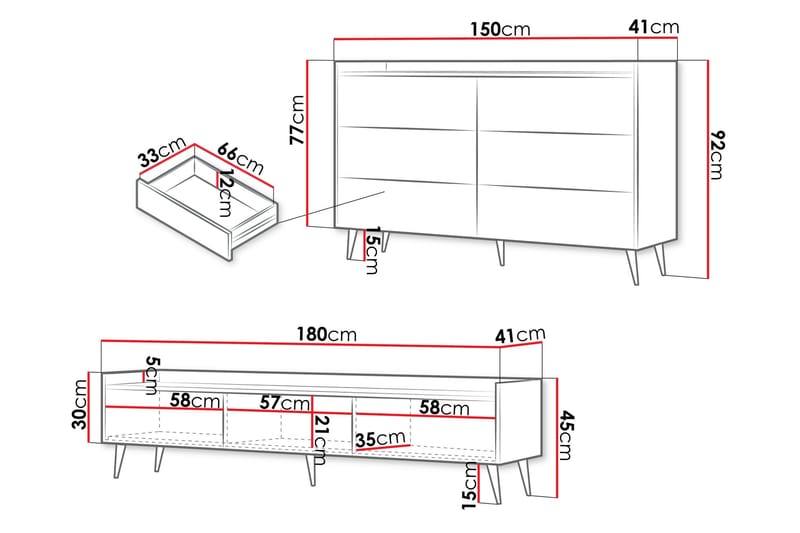 150cm
41cm
77cm
92cm
33cm
66cm
12cm
15cm

180cm
41cm
5cm
30cm
58cm
57cm
58cm
21cm
35cm
45cm
15cm