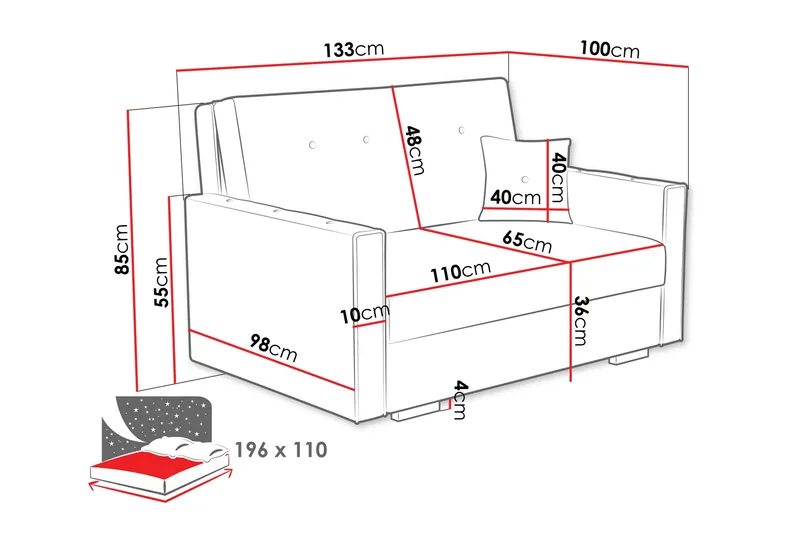 133cm
100cm
48cm
40cm
40cm
85cm
55cm
65cm
110cm
10cm
36cm
98cm
4cm
196 x 110