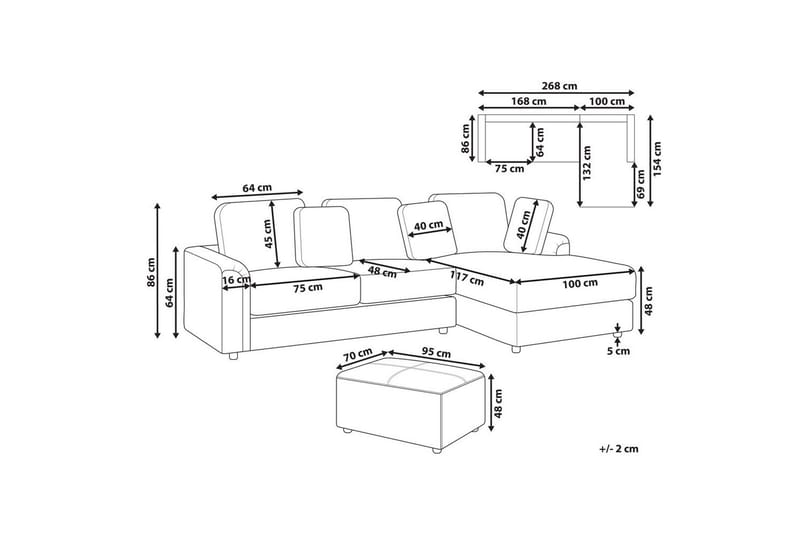 268 cm
168 cm
100 cm
86 cm
64 cm
75 cm
132 cm
69 cm
154 cm
64 cm
45 cm
40 cm
40 cm
86 cm
64 cm
16 cm
75 cm
48 cm
117 cm
100 cm
48 cm
5 cm
70 cm
95 cm
48 cm
+/- 2 cm