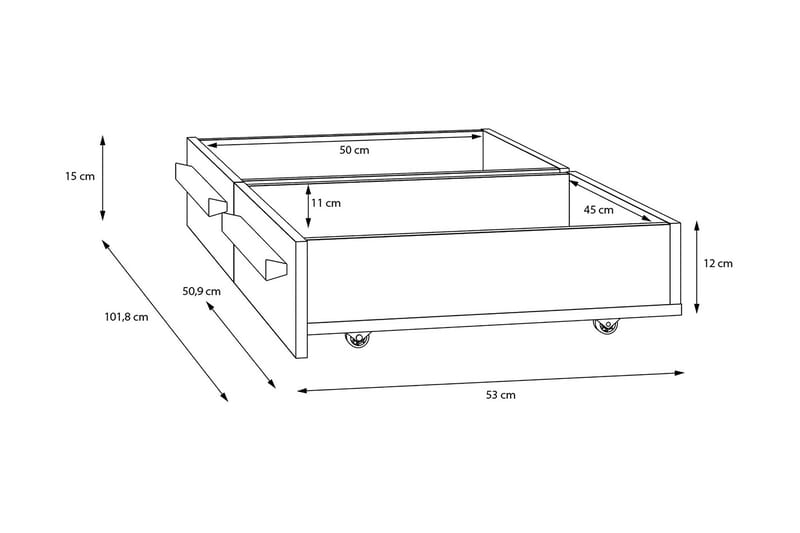 15 cm

50 cm

11 cm

45 cm

12 cm

50,9 cm

101,8 cm

53 cm