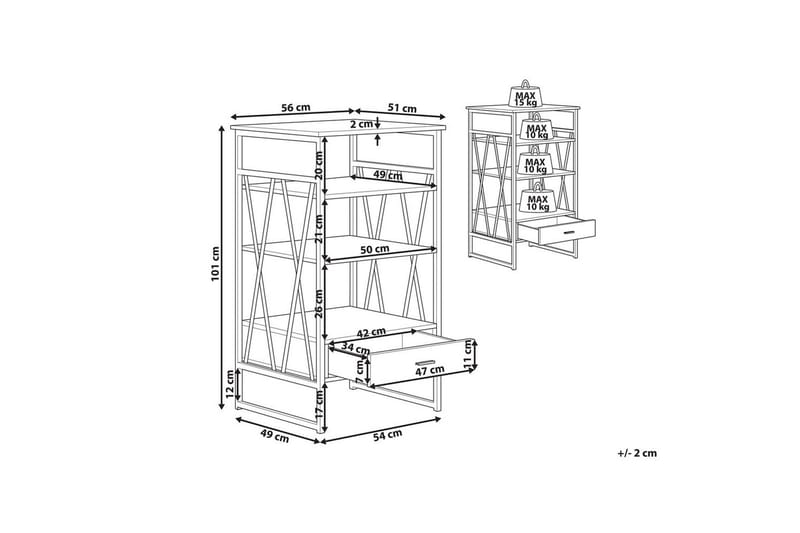 56 cm
51 cm
2 cm
20 cm
49 cm
21 cm
50 cm
101 cm
26 cm
42 cm
34 cm
7 cm
47 cm
11 cm
12 cm
17 cm
49 cm
54 cm

MAX 15 kg
MAX 10 kg
MAX 10 kg
MAX 10 kg

+/- 2 cm