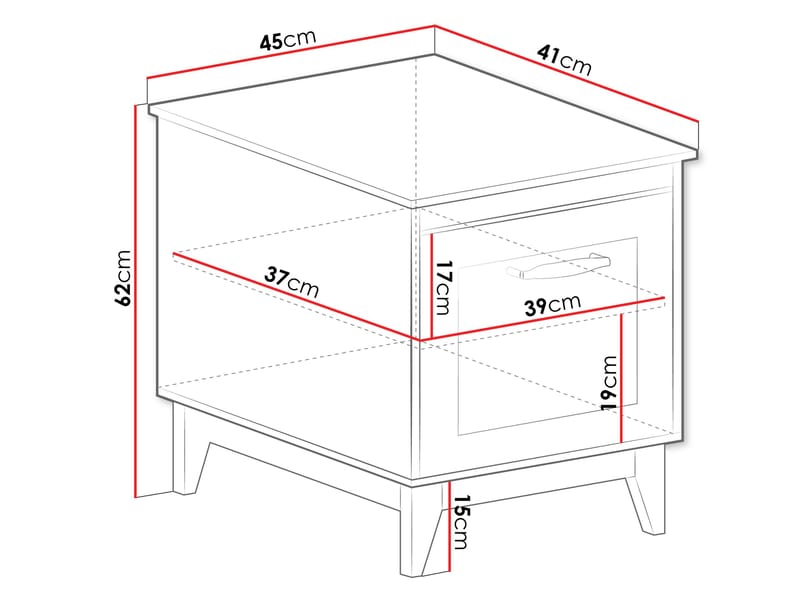 45cm
41cm
62cm
37cm
17cm
39cm
19cm
15cm