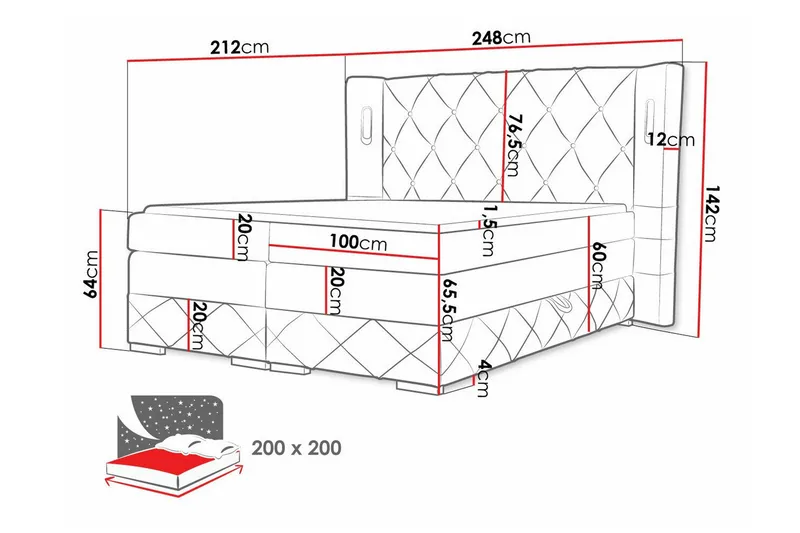 212cm
248cm
76,5cm
12cm
142cm
20cm
1,5cm
100cm
60cm
64cm
20cm
65,5cm
20cm
4cm
200 x 200