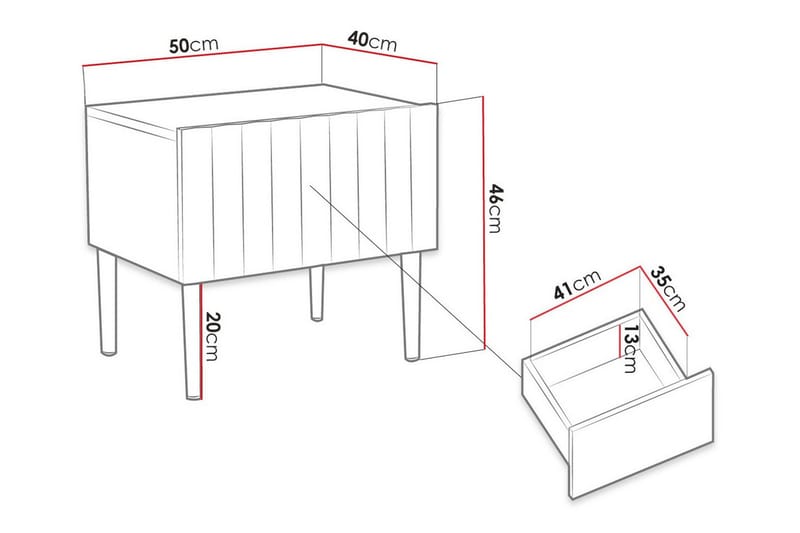 50cm
40cm
46cm
20cm
41cm
35cm
13cm