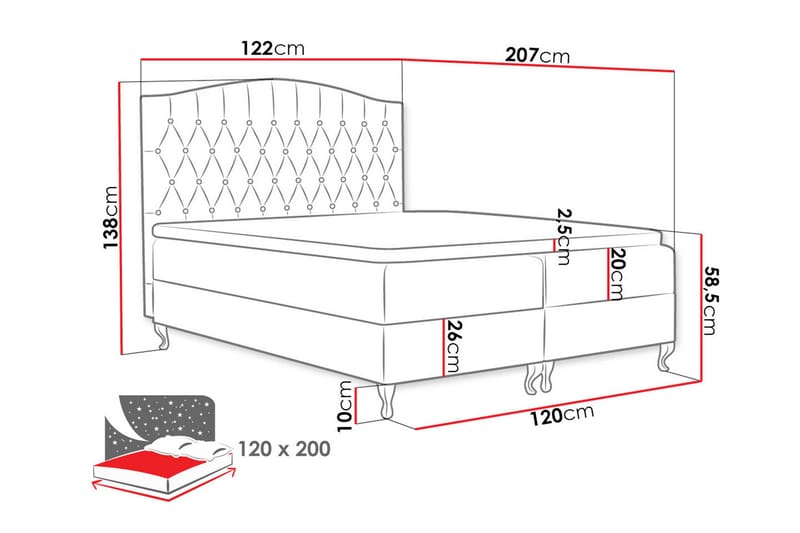 122cm
207cm
138cm
2,5cm
20cm
58,5cm
26cm
10cm
120cm
120 x 200