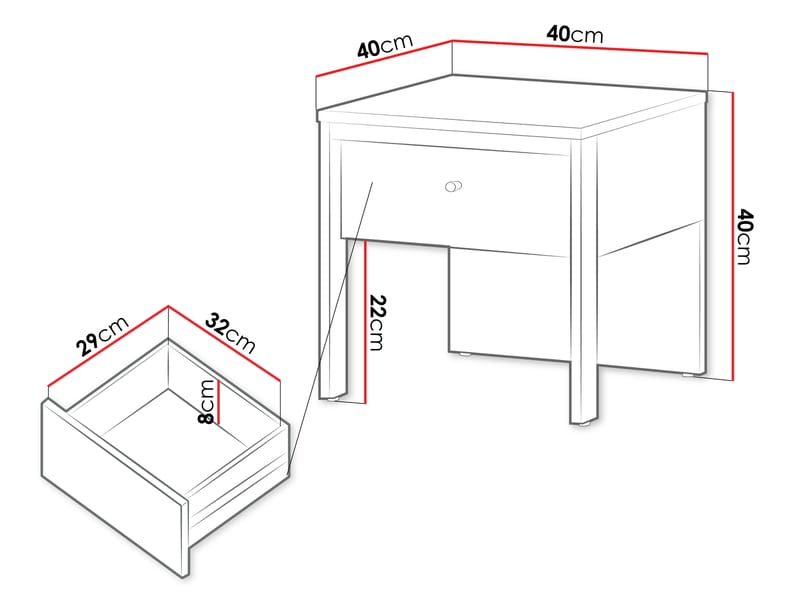 40cm
40cm
40cm
22cm
29cm
32cm
8cm