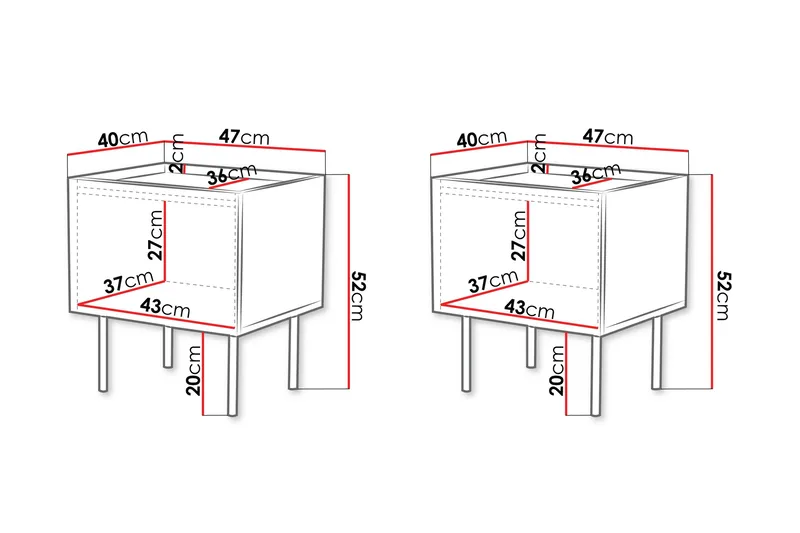 40cm
47cm
2cm
36cm
27cm
37cm
43cm
52cm
20cm

40cm
47cm
2cm
36cm
27cm
37cm
43cm
52cm
20cm