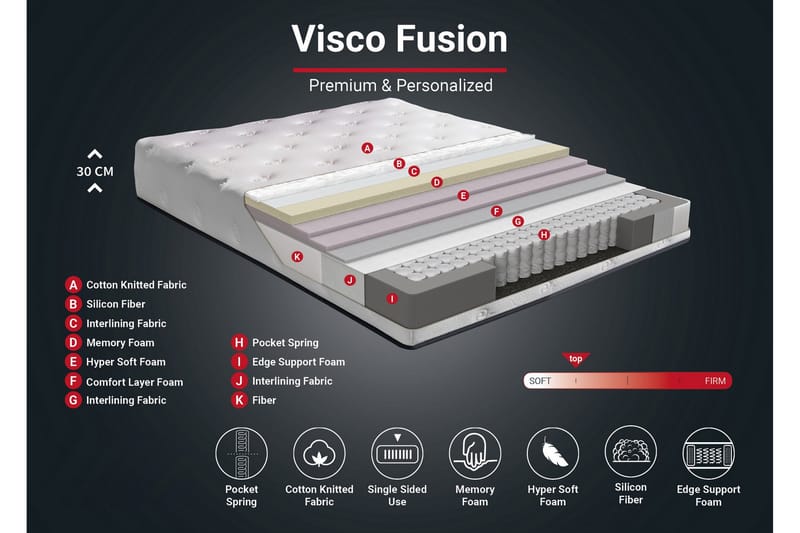 Visco Fusion

Premium & Personalized

30 CM

A B C D E F G H K J I

A Cotton Knitted Fabric
B Silicon Fiber
C Interlining Fabric
D Memory Foam
E Hyper Soft Foam
F Comfort Layer Foam
G Interlining Fabric

H Pocket Spring
I Edge Support Foam
J Interlining Fabric
K Fiber

top
SOFT FIRM

Pocket Spring
Cotton Knitted Fabric
Single Sided Use
Memory Foam
Hyper Soft Foam
Silicon Fiber
Edge Support Foam