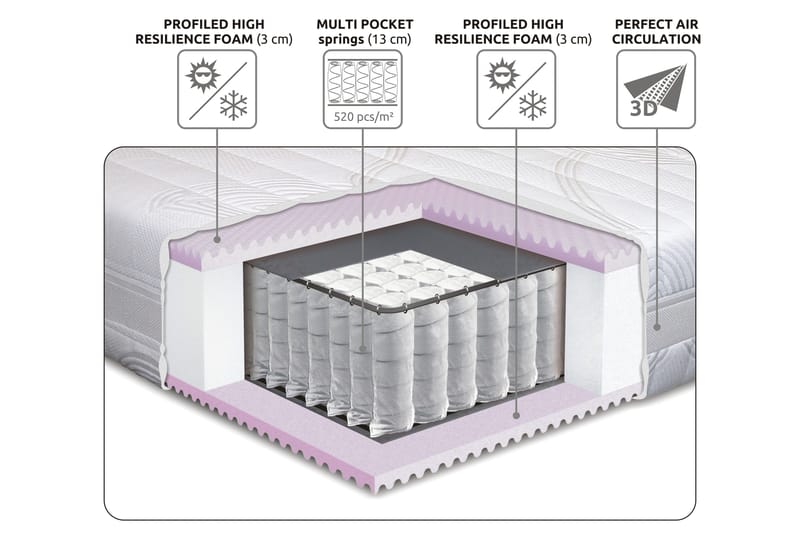 PROFILED HIGH RESILIENCE FOAM (3 cm)

MULTI POCKET springs (13 cm)

520 pcs/m²

PROFILED HIGH RESILIENCE FOAM (3 cm)

PERFECT AIR CIRCULATION

3D