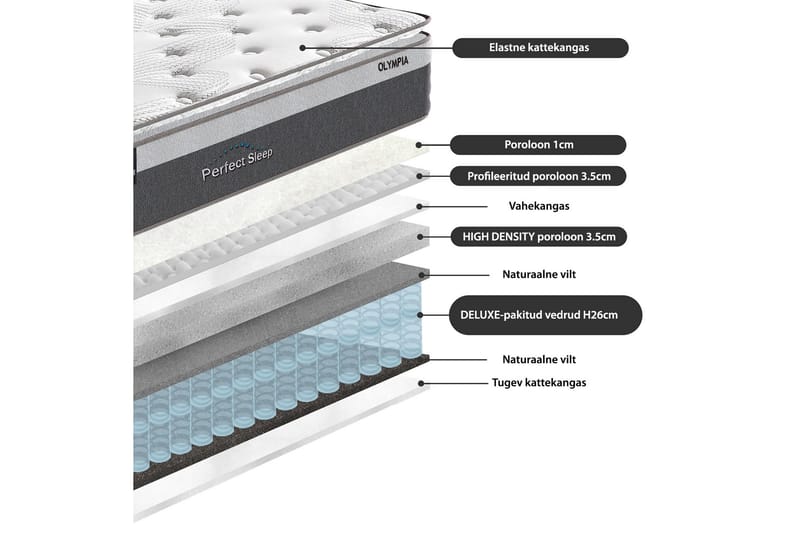 OLYMPIA

Perfect Sleep

Elastne kattekangas

Poroloon 1cm

Profileeritud poroloon 3.5cm

Vahekangas

HIGH DENSITY poroloon 3.5cm

Naturaalne vilt

DELUXE-pakitud vedrud H26cm

Naturaalne vilt

Tugev kattekangas