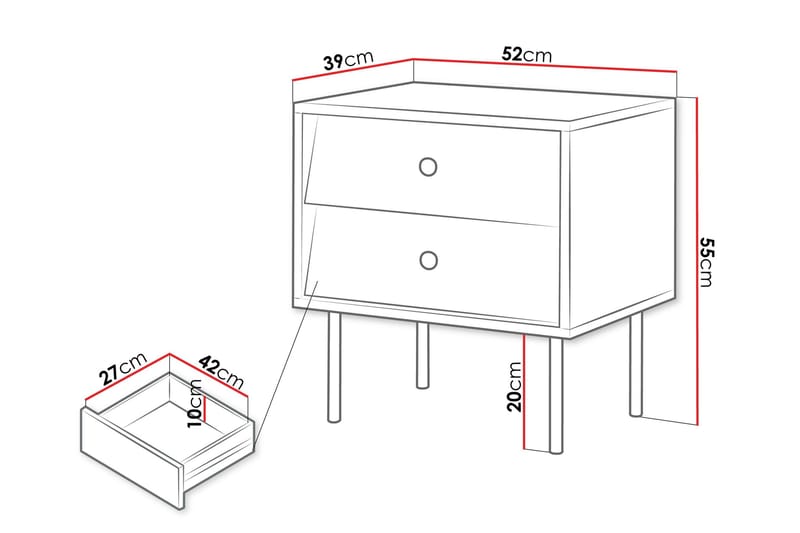 39cm
52cm
55cm
27cm
42cm
10cm
20cm