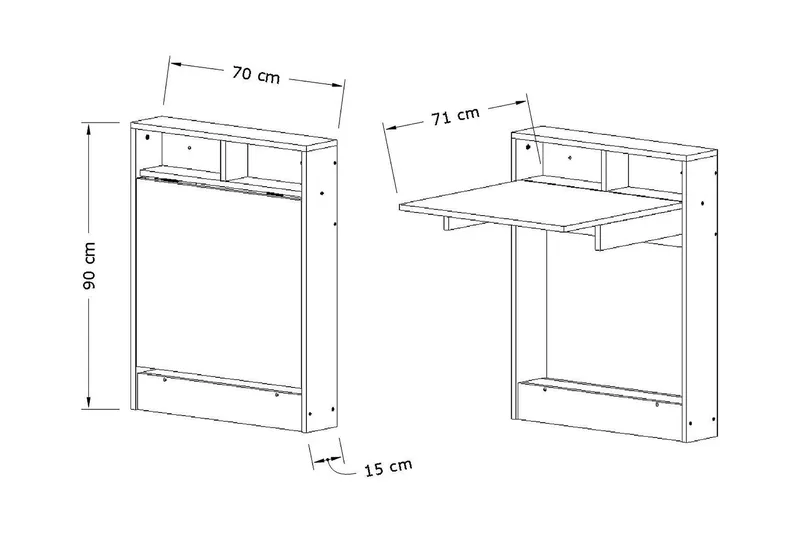 70 cm

90 cm

15 cm

71 cm