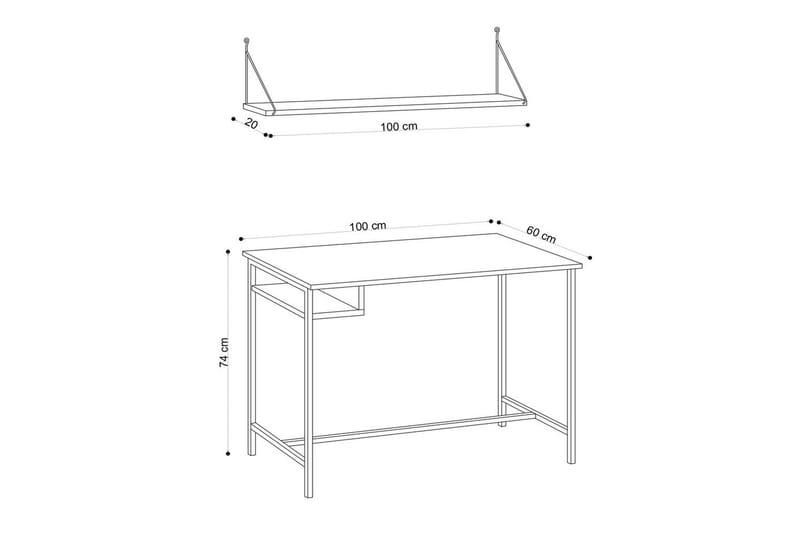 20
100 cm
100 cm
60 cm
74 cm