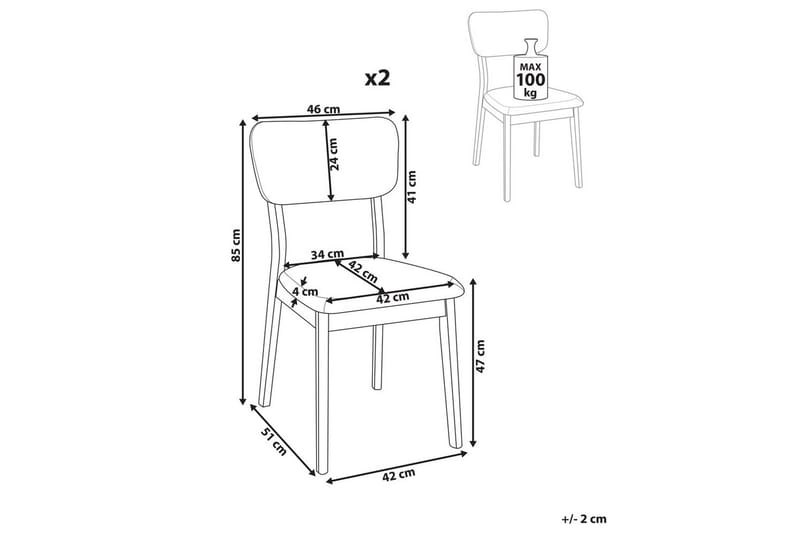 x2

MAX
100
kg

46 cm
24 cm
41 cm
85 cm
34 cm
42 cm
4 cm
42 cm
47 cm
51 cm
42 cm

+/- 2 cm