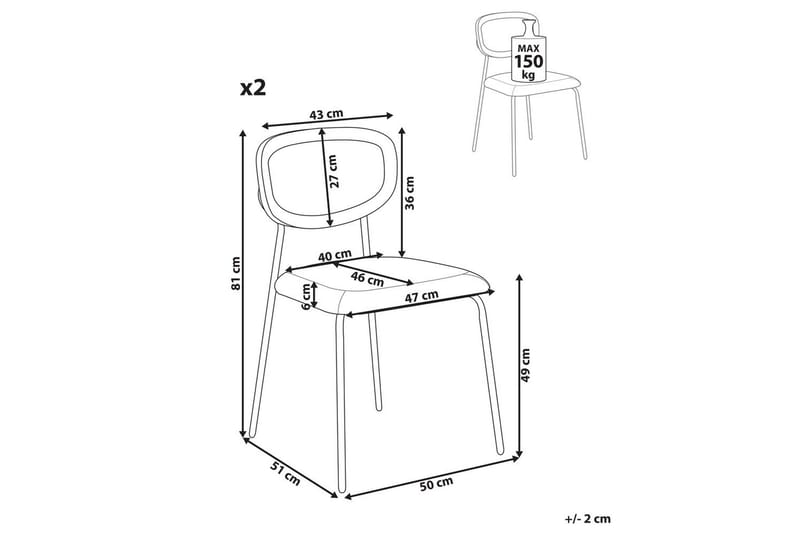 MAX
150
kg

x2

43 cm

27 cm

36 cm

81 cm

40 cm

46 cm

6 cm

47 cm

49 cm

51 cm

50 cm

+/- 2 cm