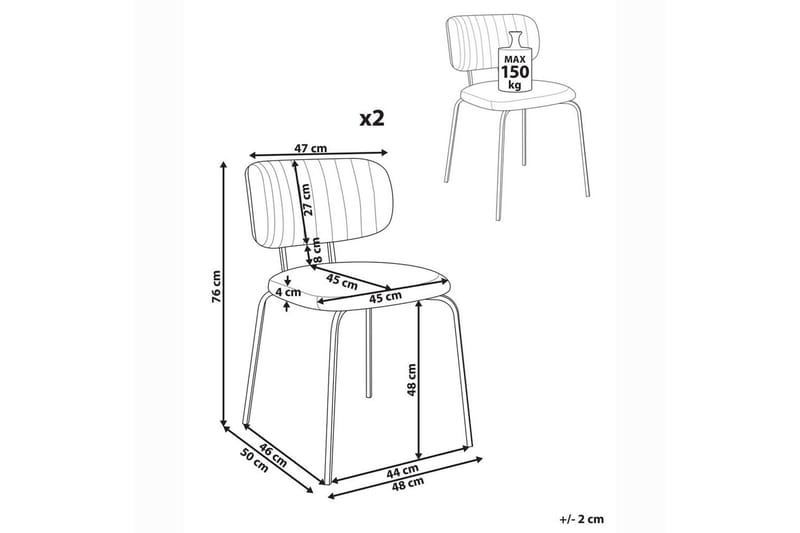 MAX
150
kg

x2

47 cm
27 cm
8 cm
45 cm
45 cm
4 cm
76 cm
48 cm
46 cm
50 cm
44 cm
48 cm

+/- 2 cm